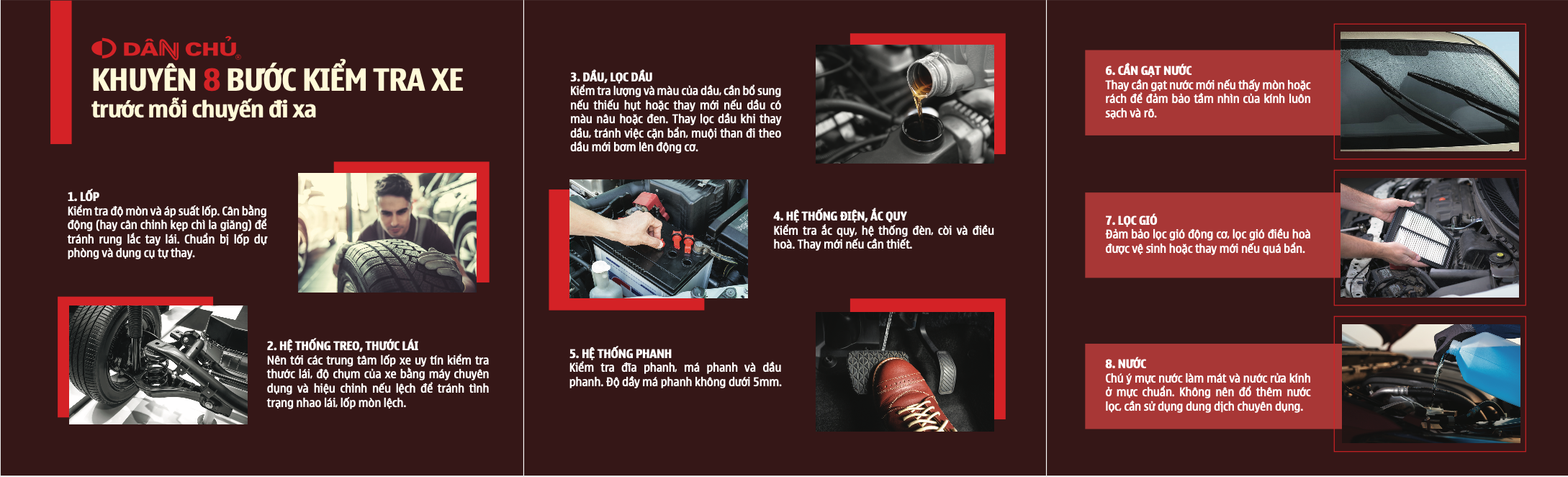 DÂN CHỦ

KHUYÊN 8 BƯỚC KIỂM TRA XE
trước mỗi chuyến đi xa

1. LỐP
Kiểm tra độ mòn và áp suất lốp. Cân bằng động (hay cân chỉnh kẹp chì la giăng) để tránh rung lắc tay lái. Chuẩn bị lốp dự phòng và dụng cụ tự thay.

2. HỆ THỐNG TREO, THƯỚC LÁI
Nên tới các trung tâm lốp xe uy tín kiểm tra thước lái, độ chụm của xe bằng máy chuyên dụng và hiệu chỉnh nếu lệch để tránh tình trạng nhao lái, lốp mòn lệch.

3. DẦU, LỌC DẦU
Kiểm tra lượng và màu của dầu, cần bổ sung nếu thiếu hụt hoặc thay mới nếu dầu có màu nâu hoặc đen. Thay lọc dầu khi thay dầu, tránh việc cặn bẩn, muội than đi theo dầu mới bơm lên động cơ.

4. HỆ THỐNG ĐIỆN, ẮC QUY
Kiểm tra ắc quy, hệ thống đèn, còi và điều hoà. Thay mới nếu cần thiết.

5. HỆ THỐNG PHANH
Kiểm tra đĩa phanh, má phanh và dầu phanh. Độ dầy má phanh không dưới 5mm.

6. CẦN GẠT NƯỚC
Thay cần gạt nước mới nếu thấy mòn hoặc rách để đảm bảo tầm nhìn của kính luôn sạch và rõ.

7. LỌC GIÓ
Đảm bảo lọc gió động cơ, lọc gió điều hoà được vệ sinh hoặc thay mới nếu quá bẩn.

8. NƯỚC
Chú ý mực nước làm mát và nước rửa kính ở mực chuẩn. Không nên đổ thêm nước lọc, cần sử dụng dung dịch chuyên dụng.